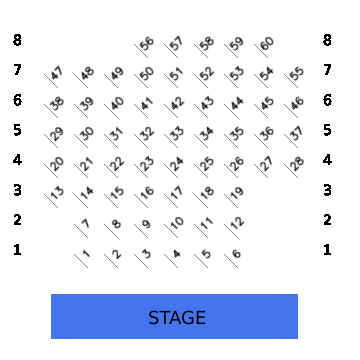 8 56 57 58 59 60 8

7 47 48 49 50 51 52 53 54 55 7

6 38 39 40 41 42 43 44 45 46 6

5 29 30 31 32 33 34 35 36 37 5

4 20 21 22 23 24 25 26 27 28 4

3 13 14 15 16 17 18 19 3

2 7 8 9 10 11 12 2

1 1 2 3 4 5 6 1

STAGE