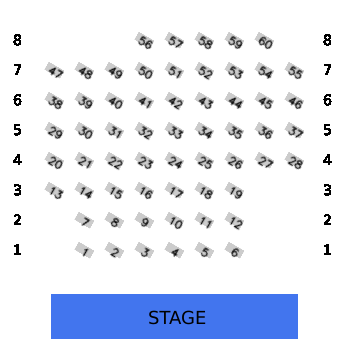 8 56 57 58 59 60 8

7 47 48 49 50 51 52 53 54 55 7

6 38 39 40 41 42 43 44 45 46 6

5 29 30 31 32 33 34 35 36 37 5

4 20 21 22 23 24 25 26 27 28 4

3 13 14 15 16 17 18 19 3

2 7 8 9 10 11 12 2

1 1 2 3 4 5 6 1

STAGE